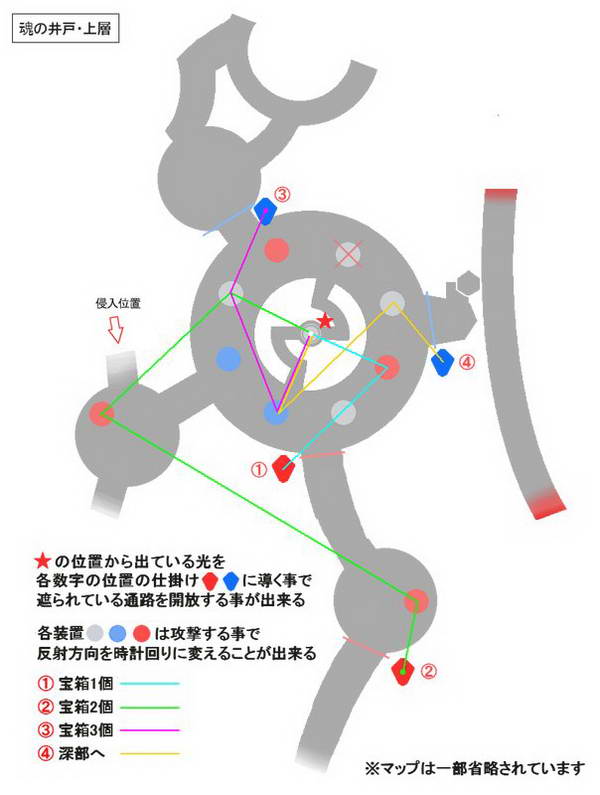 魂の井戸・上層

③

侵入位置

④

①

②

★の位置から出ている光を
各数字の位置の仕掛け に導く事で
遮られている通路を開放する事が出来る

各装置 は攻撃する事で
反射方向を時計回りに変えることが出来る

① 宝箱1個
② 宝箱2個
③ 宝箱3個
④ 深部へ

※マップは一部省略されています